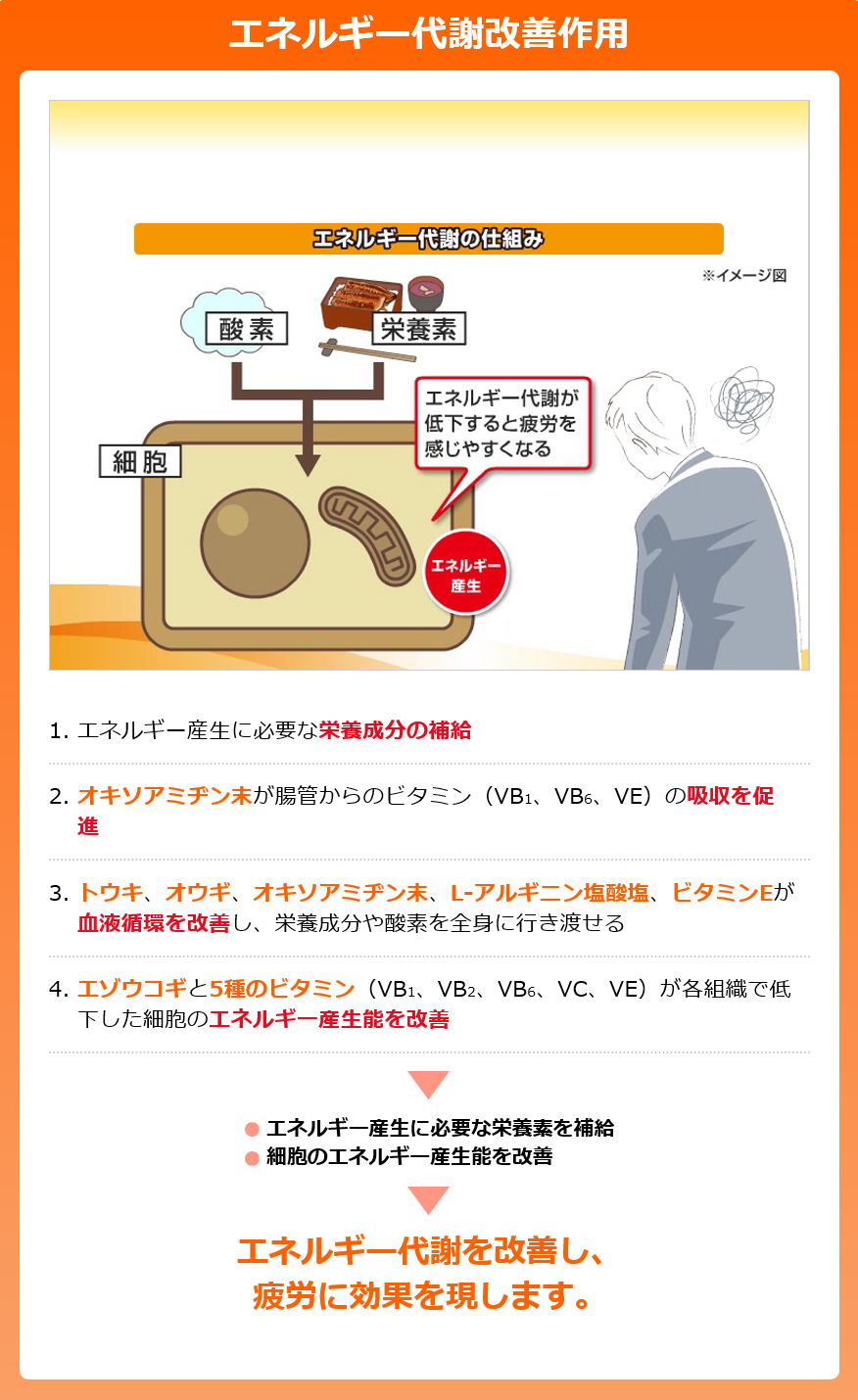 エネルギー代謝改善作用

エネルギー代謝の仕組み

※イメージ図

酸素

栄養素

細胞

エネルギー代謝が低下すると疲労を感じやすくなる

エネルギー産生

1. エネルギー産生に必要な栄養成分の補給

2. オキソアミヂン末が腸管からのビタミン（$VB_1$、$VB_6$、VE）の吸収を促進

3. トウキ、オウギ、オキソアミヂン末、L-アルギニン塩酸塩、ビタミンEが血液循環を改善し、栄養成分や酸素を全身に行き渡せる

4. エゾウコギと5種のビタミン（$VB_1$、$VB_2$、$VB_6$、VC、VE）が各組織で低下した細胞のエネルギー産生能を改善

● エネルギー産生に必要な栄養素を補給
● 細胞のエネルギー産生能を改善

エネルギー代謝を改善し、疲労に効果を現します。